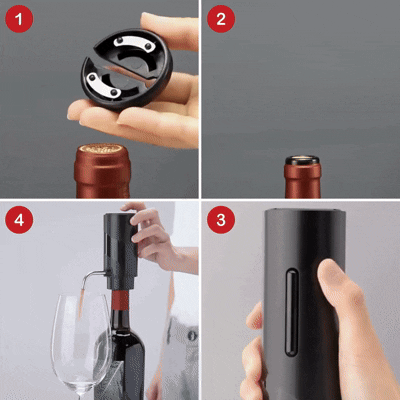 1

2

4

3